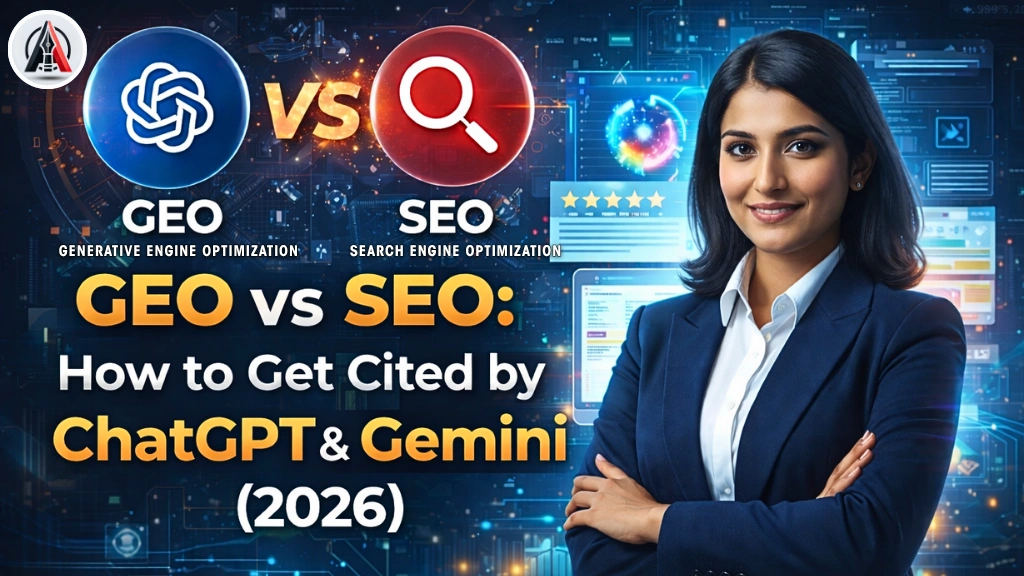 VS

GEO
GENERATIVE ENGINE OPTIMIZATION

SEO
SEARCH ENGINE OPTIMIZATION

GEO vs SEO:
How to Get Cited by
ChatGPT & Gemini
(2026)