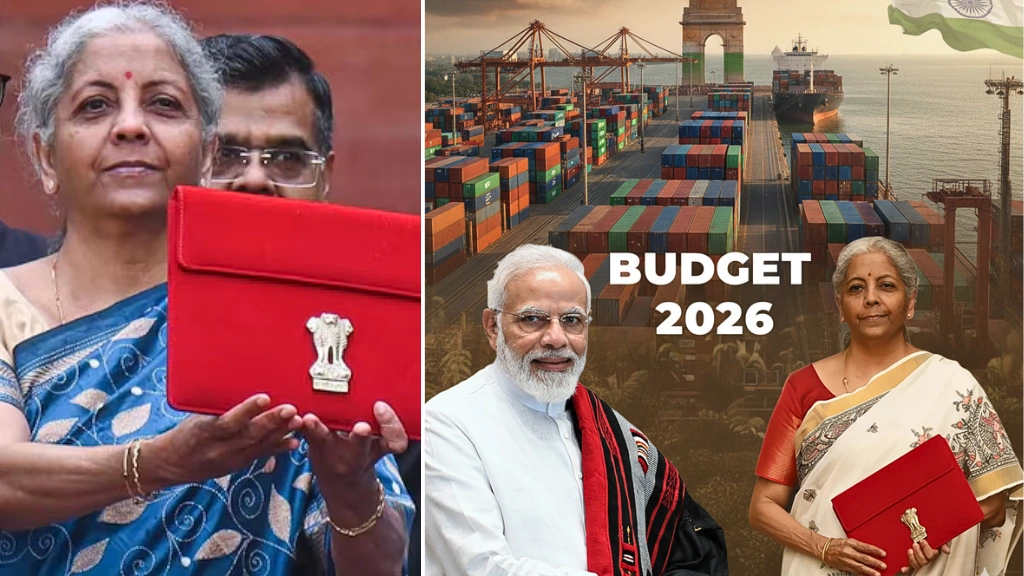 BUDGET 2026